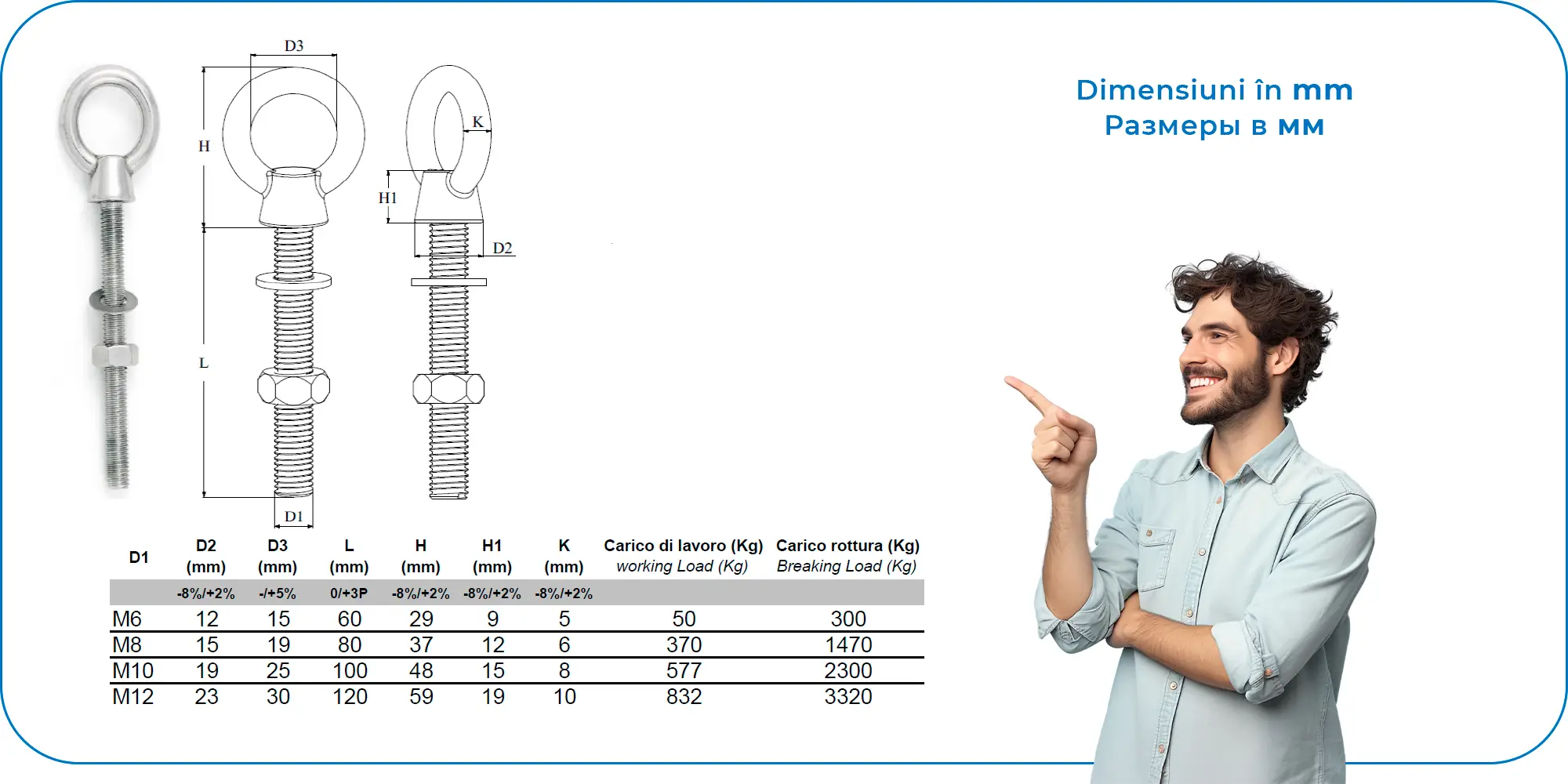 D3

H

K

H1

D2

L

D1

Dimensiuni în mm
Размеры в мм

| D1 | D2 (mm) | D3 (mm) | L (mm) | H (mm) | H1 (mm) | K (mm) | Carico di lavoro (Kg) working Load (Kg) | Carico rottura (Kg) Breaking Load (Kg) |
|---|---|---|---|---|---|---|---|---|
| | -8%/+2% | -/+5% | 0/+3P | -8%/+2% | -8%/+2% | -8%/+2% | | |
| M6 | 12 | 15 | 60 | 29 | 9 | 5 | 50 | 300 |
| M8 | 15 | 19 | 80 | 37 | 12 | 6 | 370 | 1470 |
| M10 | 19 | 25 | 100 | 48 | 15 | 8 | 577 | 2300 |
| M12 | 23 | 30 | 120 | 59 | 19 | 10 | 832 | 3320 |